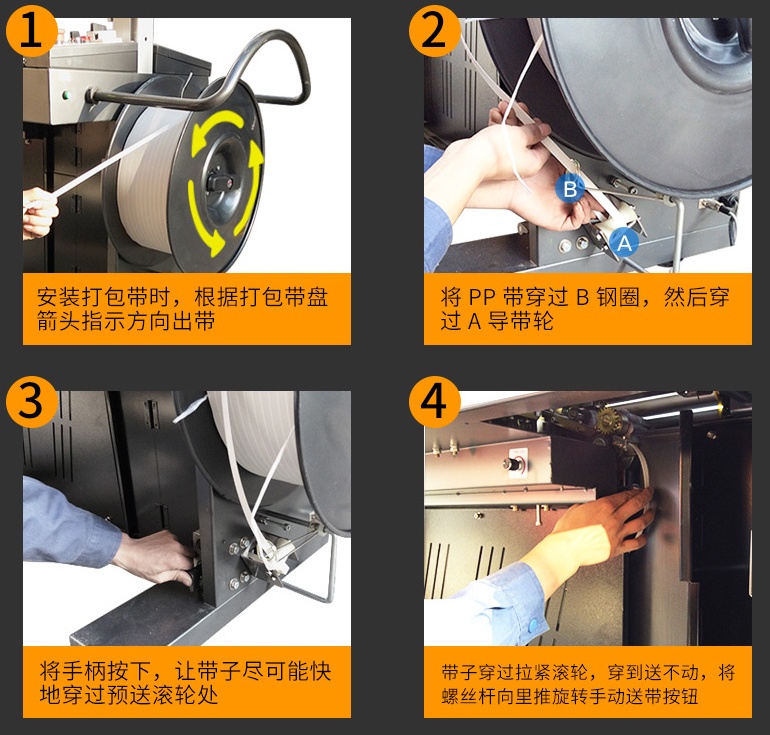 1

安装打包带时，根据打包带盘箭头指示方向出带

2

B

A

将 PP 带穿过 B 钢圈，然后穿过 A 导带轮

3

将手柄按下，让带子尽可能快地穿过预送滚轮处

4

带子穿过拉紧滚轮，穿到送不动，将螺丝杆向里推旋转手动送带按钮