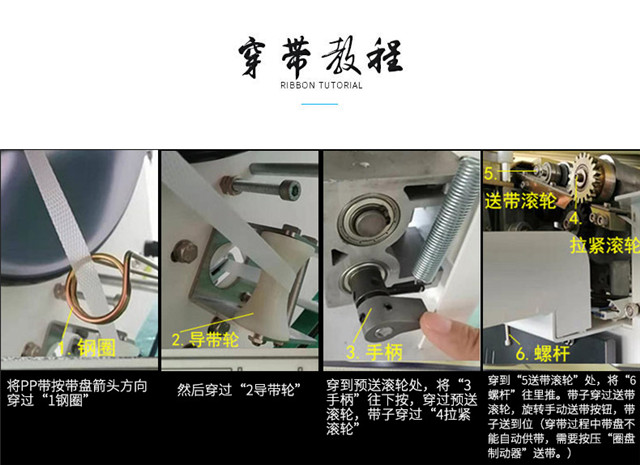 穿带教程
RIBBON TUTORIAL

1. 钢圈

将PP带按带盘箭头方向穿过“1钢圈”

2. 导带轮

然后穿过“2导带轮”

3. 手柄

穿到预送滚轮处，将“3手柄”往下按，穿过预送滚轮，带子穿过“4拉紧滚轮”

5.
送带滚轮
4.
拉紧滚轮
6. 螺杆

穿到“5送带滚轮”处，将“6螺杆”往里推。带子穿过送带滚轮，旋转手动送带按钮，带子送到位（穿带过程中带盘不能自动供带，需要按压“圈盘制动器”送带。）